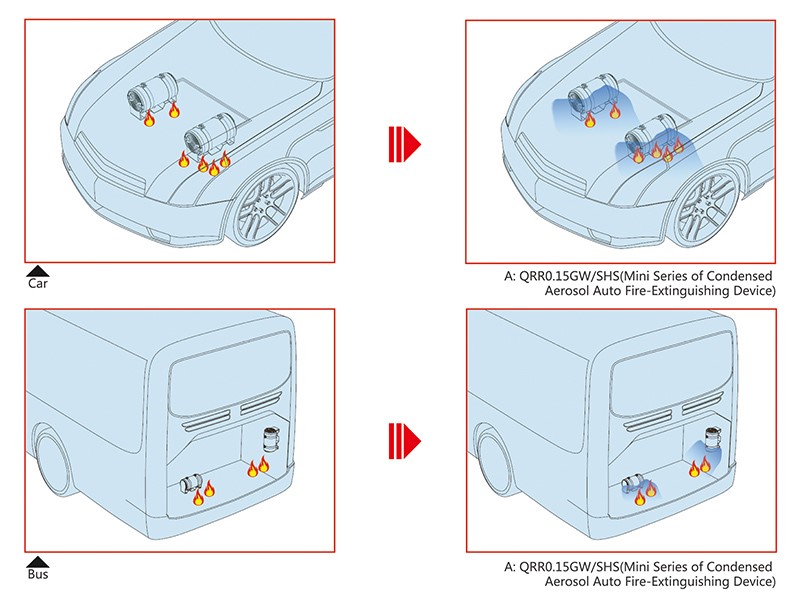 Car

A: QRR0.15GW/SHS(Mini Series of Condensed Aerosol Auto Fire-Extinguishing Device)

Bus

A: QRR0.15GW/SHS(Mini Series of Condensed Aerosol Auto Fire-Extinguishing Device)