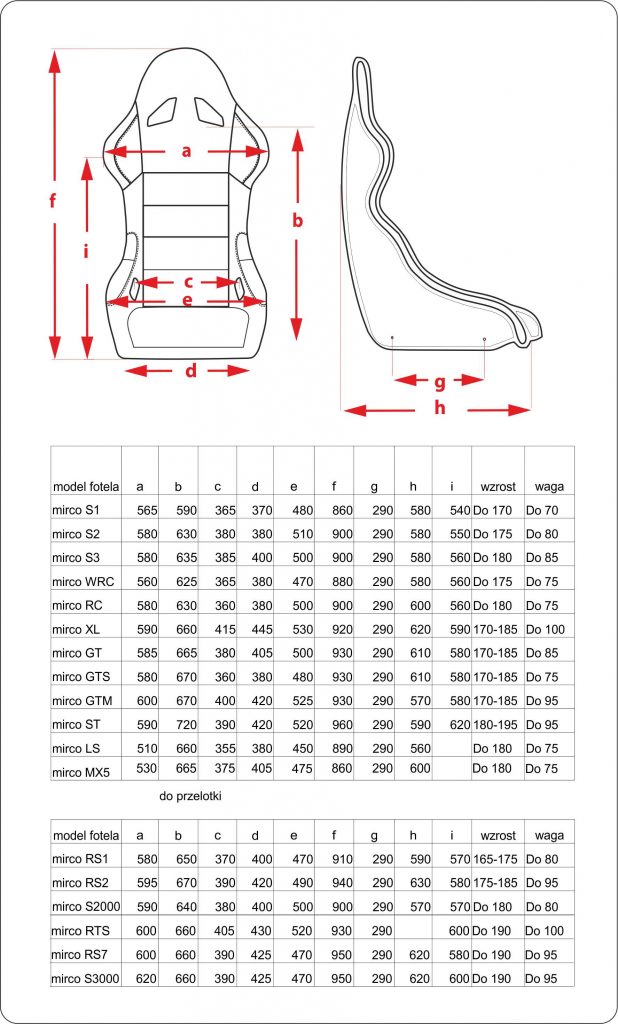 a

f

i

b

c

e

d

g

h

| model fotela | a | b | c | d | e | f | g | h | i | wzrost | waga |
|---|---|---|---|---|---|---|---|---|---|---|---|
| mirco S1 | 565 | 590 | 365 | 370 | 480 | 860 | 290 | 580 | 540 | Do 170 | Do 70 |
| mirco S2 | 580 | 630 | 380 | 380 | 510 | 900 | 290 | 580 | 550 | Do 175 | Do 80 |
| mirco S3 | 580 | 635 | 385 | 400 | 500 | 900 | 290 | 580 | 560 | Do 180 | Do 85 |
| mirco WRC | 560 | 625 | 365 | 380 | 470 | 880 | 290 | 580 | 560 | Do 175 | Do 75 |
| mirco RC | 580 | 630 | 360 | 380 | 500 | 900 | 290 | 600 | 560 | Do 180 | Do 75 |
| mirco XL | 590 | 660 | 415 | 445 | 530 | 920 | 290 | 620 | 590 | 170-185 | Do 100 |
| mirco GT | 585 | 665 | 380 | 405 | 500 | 930 | 290 | 610 | 580 | 170-185 | Do 85 |
| mirco GTS | 580 | 670 | 360 | 380 | 480 | 930 | 290 | 610 | 580 | 170-185 | Do 75 |
| mirco GTM | 600 | 670 | 400 | 420 | 525 | 930 | 290 | 570 | 580 | 170-185 | Do 95 |
| mirco ST | 590 | 720 | 390 | 420 | 520 | 960 | 290 | 590 | 620 | 180-195 | Do 95 |
| mirco LS | 510 | 660 | 355 | 380 | 450 | 890 | 290 | 560 | | Do 180 | Do 75 |
| mirco MX5 | 530 | 665 | 375 | 405 | 475 | 860 | 290 | 600 | | Do 180 | Do 75 |

do przelotki

| model fotela | a | b | c | d | e | f | g | h | i | wzrost | waga |
|---|---|---|---|---|---|---|---|---|---|---|---|
| mirco RS1 | 580 | 650 | 370 | 400 | 470 | 910 | 290 | 590 | 570 | 165-175 | Do 80 |
| mirco RS2 | 595 | 670 | 390 | 420 | 490 | 940 | 290 | 630 | 580 | 175-185 | Do 95 |
| mirco S2000 | 590 | 640 | 380 | 400 | 500 | 900 | 290 | 570 | 570 | Do 180 | Do 80 |
| mirco RTS | 600 | 660 | 405 | 430 | 520 | 930 | 290 | | 600 | Do 190 | Do 100 |
| mirco RS7 | 600 | 660 | 390 | 425 | 470 | 950 | 290 | 620 | 580 | Do 190 | Do 95 |
| mirco S3000 | 620 | 660 | 390 | 425 | 470 | 950 | 290 | 620 | 600 | Do 190 | Do 95 |